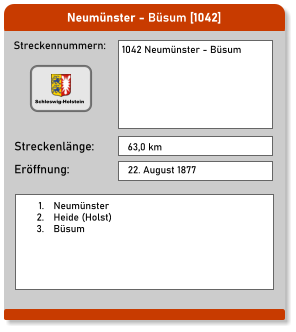 Neumünster - Büsum [1042]

Streckennummern:

Schleswig-Holstein

1042 Neumünster - Büsum

Streckenlänge:
63,0 km

Eröffnung:
22. August 1877

1. Neumünster
2. Heide (Holst)
3. Büsum