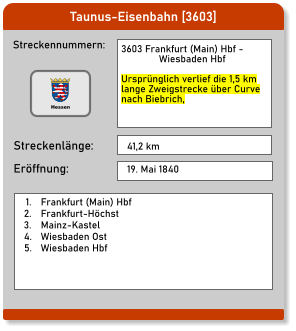 Taunus-Eisenbahn [3603]

Streckennummern:

Hessen

3603 Frankfurt (Main) Hbf - Wiesbaden Hbf

Ursprünglich verlief die 1,5 km lange Zweigstrecke über Curve nach Biebrich,

Streckenlänge:

41,2 km

Eröffnung:

19. Mai 1840

1. Frankfurt (Main) Hbf
2. Frankfurt-Höchst
3. Mainz-Kastel
4. Wiesbaden Ost
5. Wiesbaden Hbf