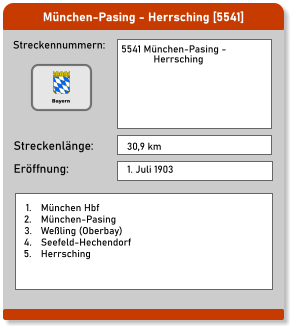 München-Pasing - Herrsching [5541]

Streckennummern:

Bayern

5541 München-Pasing - Herrsching

Streckenlänge:

30,9 km

Eröffnung:

1. Juli 1903

1. München Hbf
2. München-Pasing
3. Weßling (Oberbay)
4. Seefeld-Hechendorf
5. Herrsching